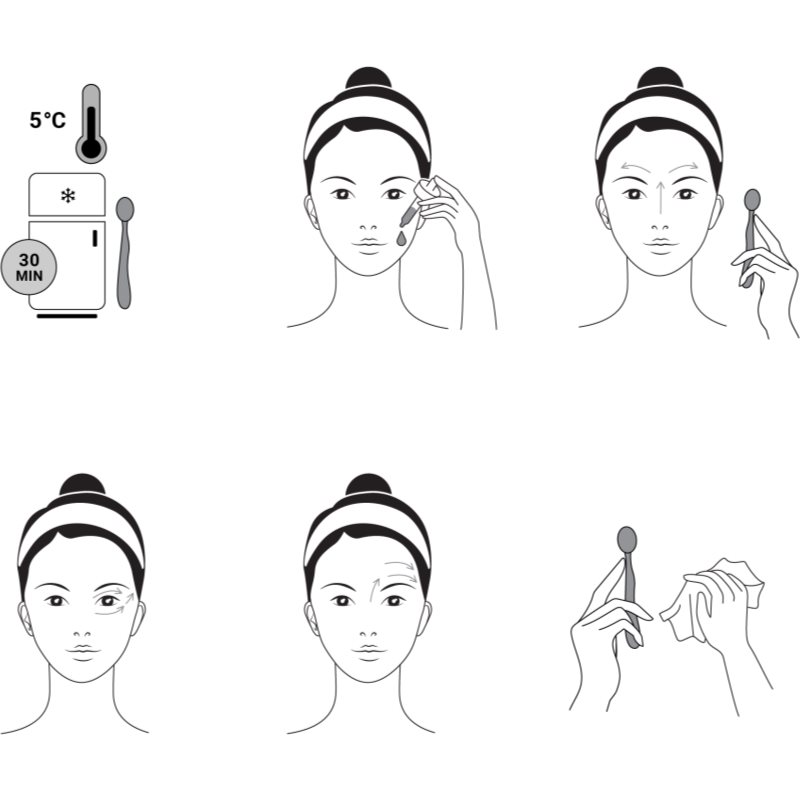 5°C

30
MIN