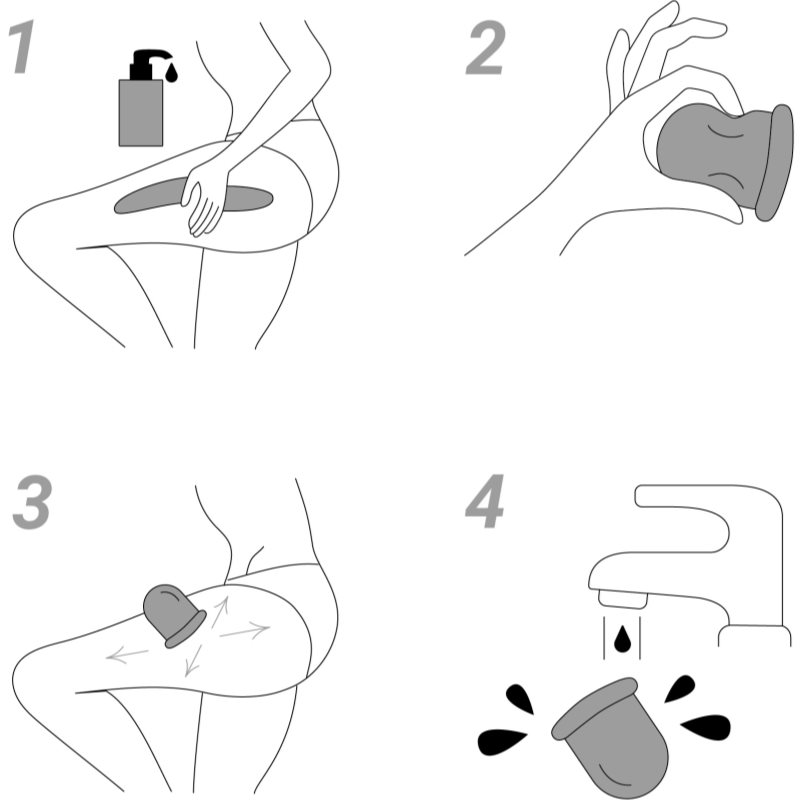 1

2

3

4