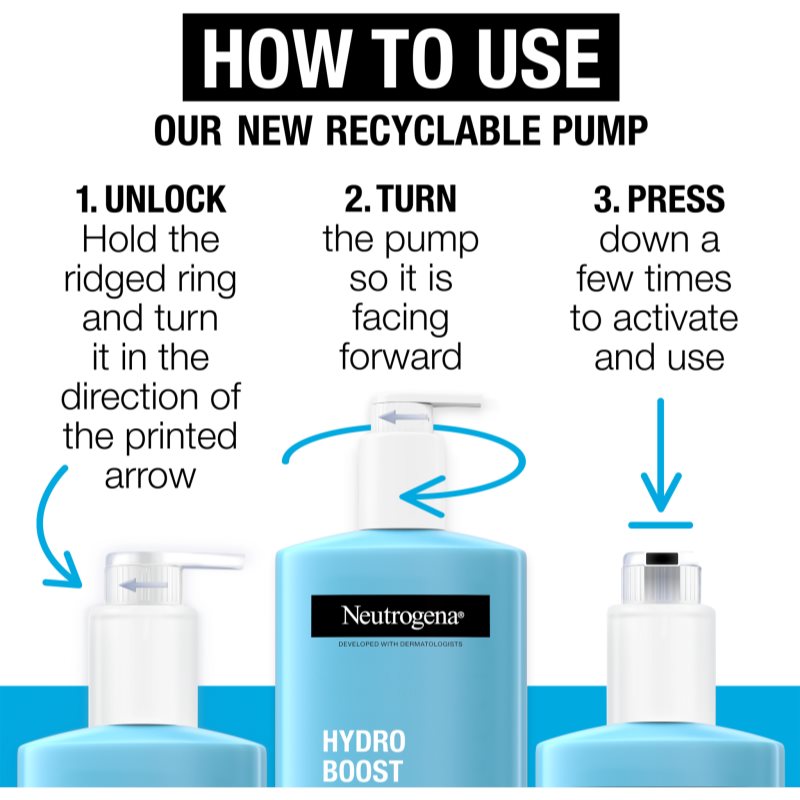 HOW TO USE
OUR NEW RECYCLABLE PUMP

1. UNLOCK
Hold the ridged ring and turn it in the direction of the printed arrow

2. TURN
the pump so it is facing forward

3. PRESS
down a few times to activate and use

Neutrogena®
DEVELOPED WITH DERMATOLOGISTS
HYDRO BOOST