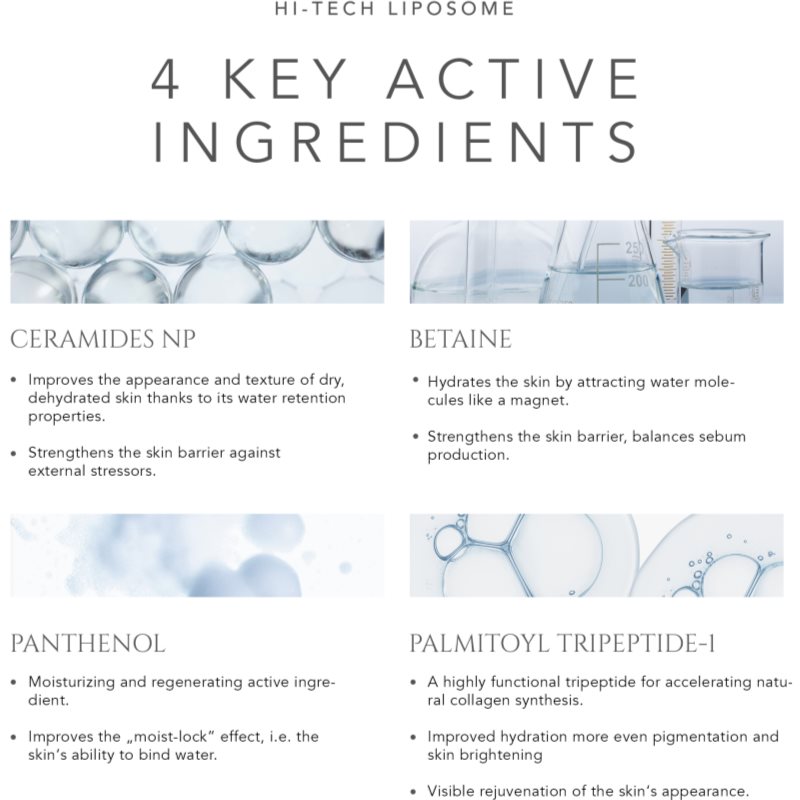 HI-TECH LIPOSOME

4 KEY ACTIVE INGREDIENTS

250

200

CERAMIDES NP

• Improves the appearance and texture of dry, dehydrated skin thanks to its water retention properties.

• Strengthens the skin barrier against external stressors.

BETAINE

• Hydrates the skin by attracting water molecules like a magnet.

• Strengthens the skin barrier, balances sebum production.

PANTHENOL

• Moisturizing and regenerating active ingredient.

• Improves the „moist-lock" effect, i.e. the skin's ability to bind water.

PALMITOYL TRIPEPTIDE-1

• A highly functional tripeptide for accelerating natural collagen synthesis.

• Improved hydration more even pigmentation and skin brightening

• Visible rejuvenation of the skin's appearance.